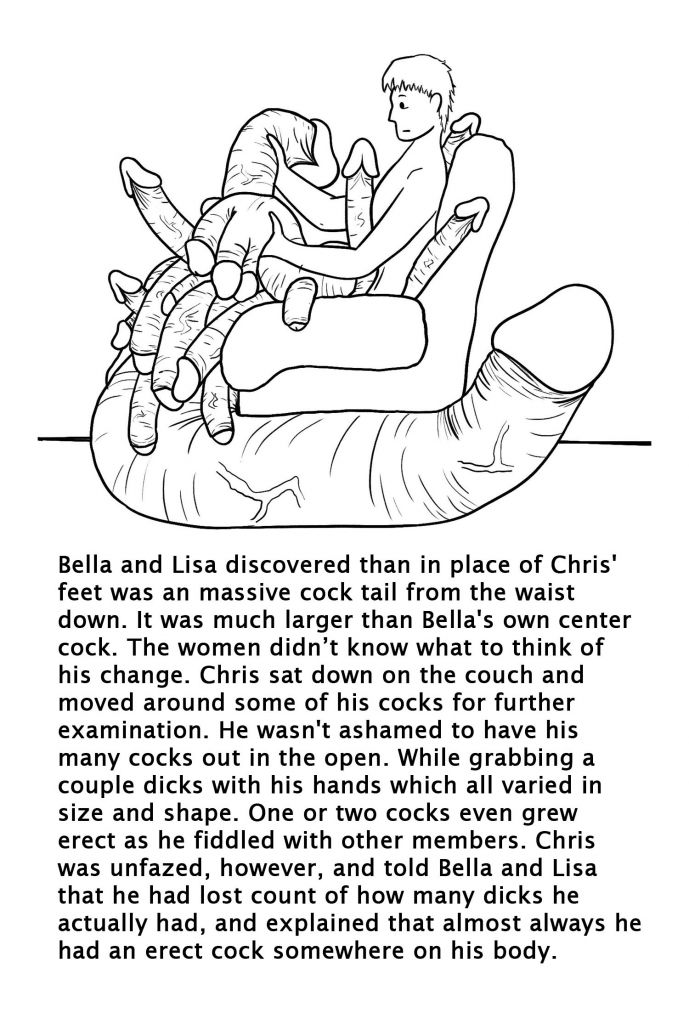 Bella and Lisa discovered than in place of Chris' feet was an massive cock tail from the waist down. It was much larger than Bella's own center cock. The women didn't know what to think of his change. Chris sat down on the couch and moved around some of his cocks for further examination. He wasn't ashamed to have his many cocks out in the open. While grabbing a couple dicks with his hands which all varied in size and shape. One or two cocks even grew erect as he fiddled with other members. Chris was unfazed, however, and told Bella and Lisa that he had lost count of how many dicks he actually had, and explained that almost always he had an erect cock somewhere on his body.